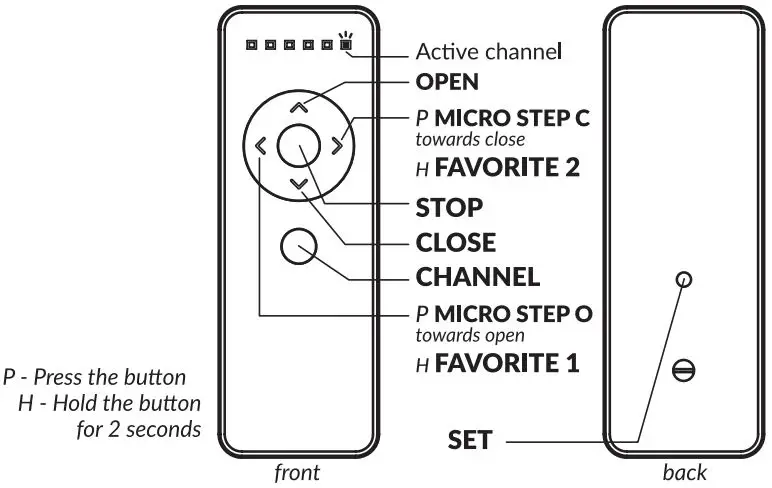 Active channel

OPEN

P MICRO STEP C
towards close

H FAVORITE 2

STOP

CLOSE

CHANNEL

P MICRO STEP O
towards open

H FAVORITE 1

P - Press the button
H - Hold the button
for 2 seconds

SET

front

back