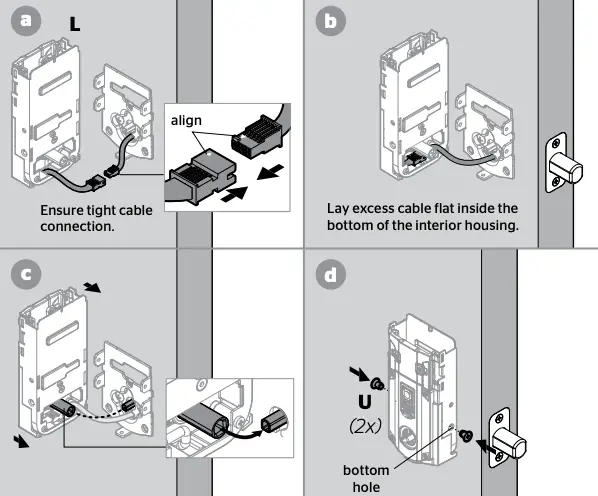 a

L

align

Ensure tight cable connection.

b

Lay excess cable flat inside the bottom of the interior housing.

c

d

U

(2x)

bottom hole