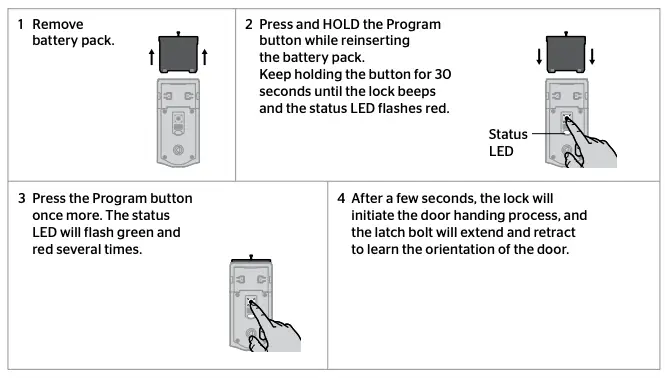 1 Remove battery pack.

2 Press and HOLD the Program button while reinserting the battery pack.
Keep holding the button for 30 seconds until the lock beeps and the status LED flashes red.

Status LED

3 Press the Program button once more. The status LED will flash green and red several times.

4 After a few seconds, the lock will initiate the door handing process, and the latch bolt will extend and retract to learn the orientation of the door.