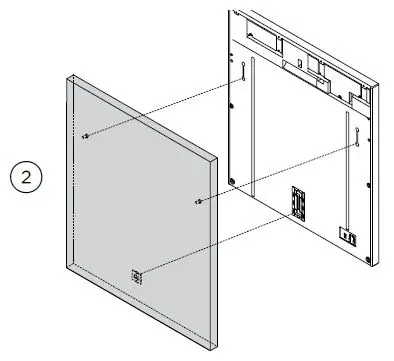 2