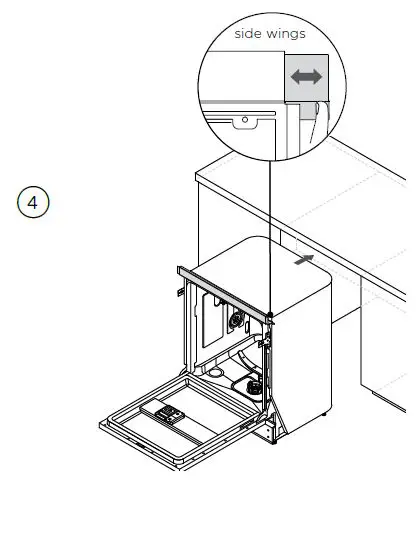 side wings

4