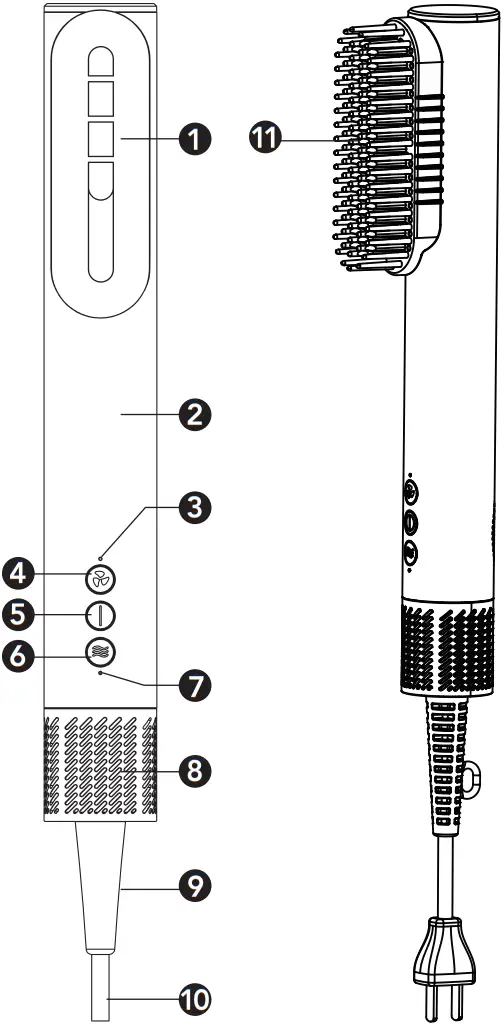 1
11
2
3
4
5
6
7
8
9
10