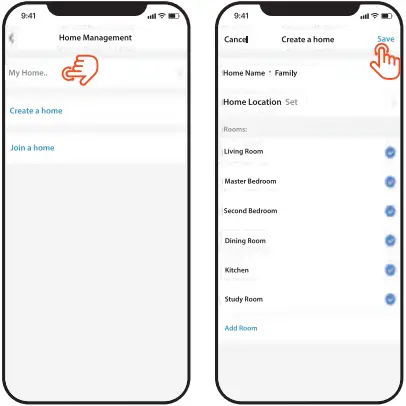 9:41

Home Management

My Home..

Create a home

Join a home

9:41

Cancel Create a home Save

Home Name * Family

Home Location Set

Rooms:

Living Room

Master Bedroom

Second Bedroom

Dining Room

Kitchen

Study Room

Add Room