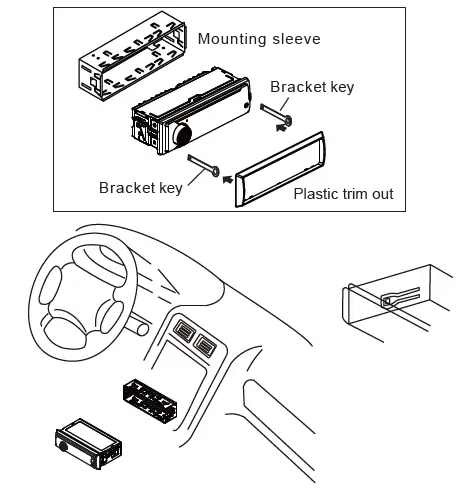 Mounting sleeve

Bracket key

Bracket key

Plastic trim out