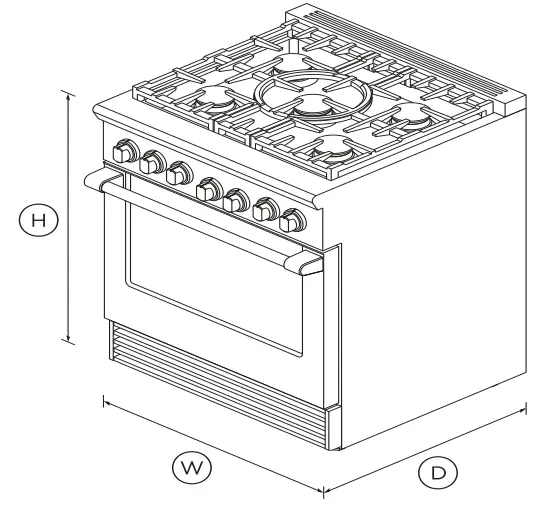 H
W
D