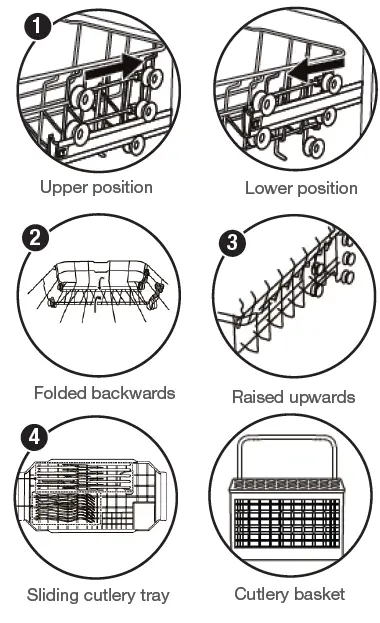 1

Upper position

Lower position

2

Folded backwards

3

Raised upwards

4

Sliding cutlery tray

Cutlery basket