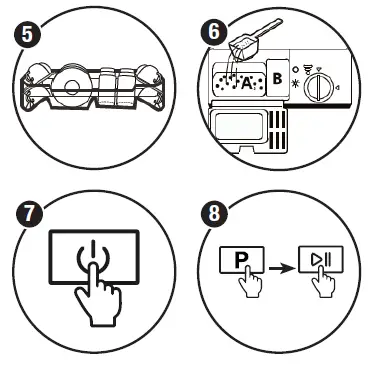 5

6

A

B

7

8

P