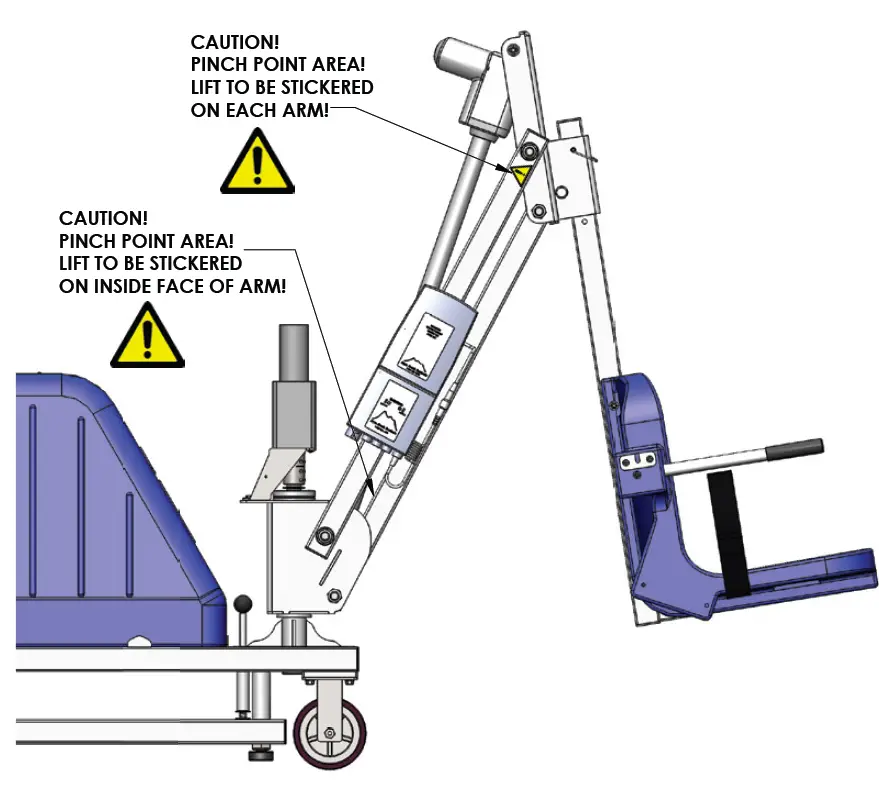 CAUTION!
PINCH POINT AREA!
LIFT TO BE STICKERED
ON EACH ARM!

CAUTION!
PINCH POINT AREA!
LIFT TO BE STICKERED
ON INSIDE FACE OF ARM!