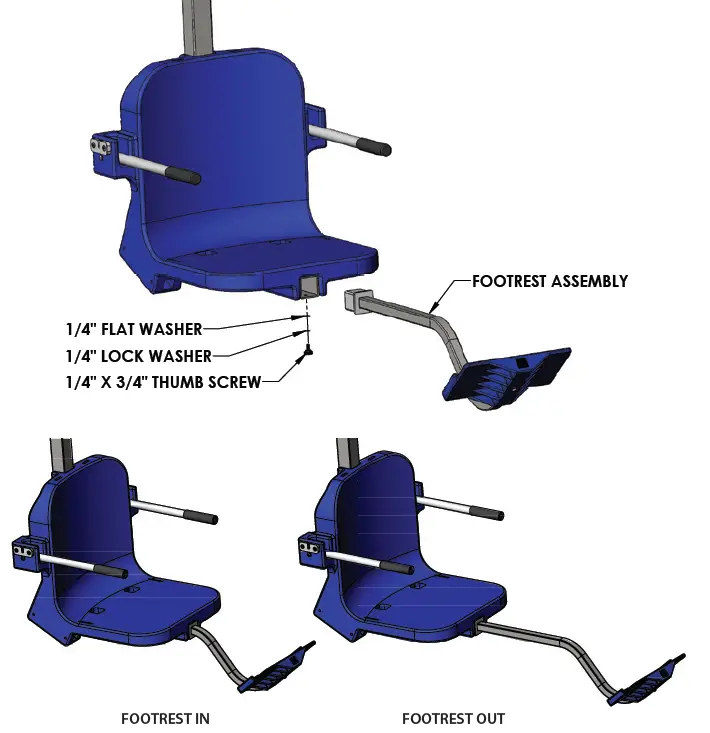 FOOTREST ASSEMBLY

1/4" FLAT WASHER

1/4" LOCK WASHER

1/4" X 3/4" THUMB SCREW

FOOTREST IN

FOOTREST OUT