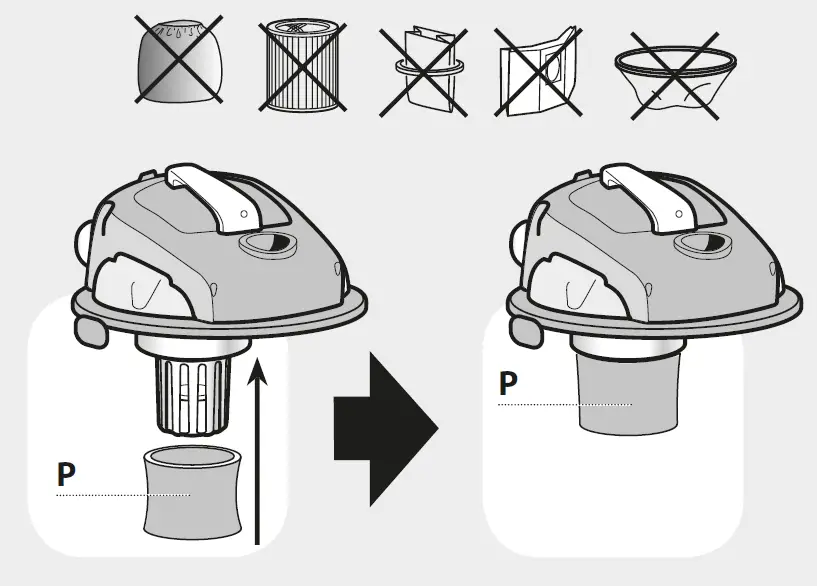 P

P