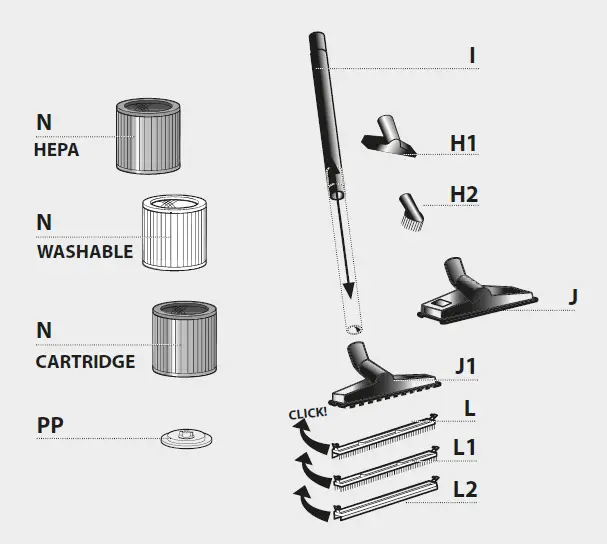 N
HEPA

N
WASHABLE

N
CARTRIDGE

PP

I

H1

H2

J

J1

CLICK!

L

L1

L2