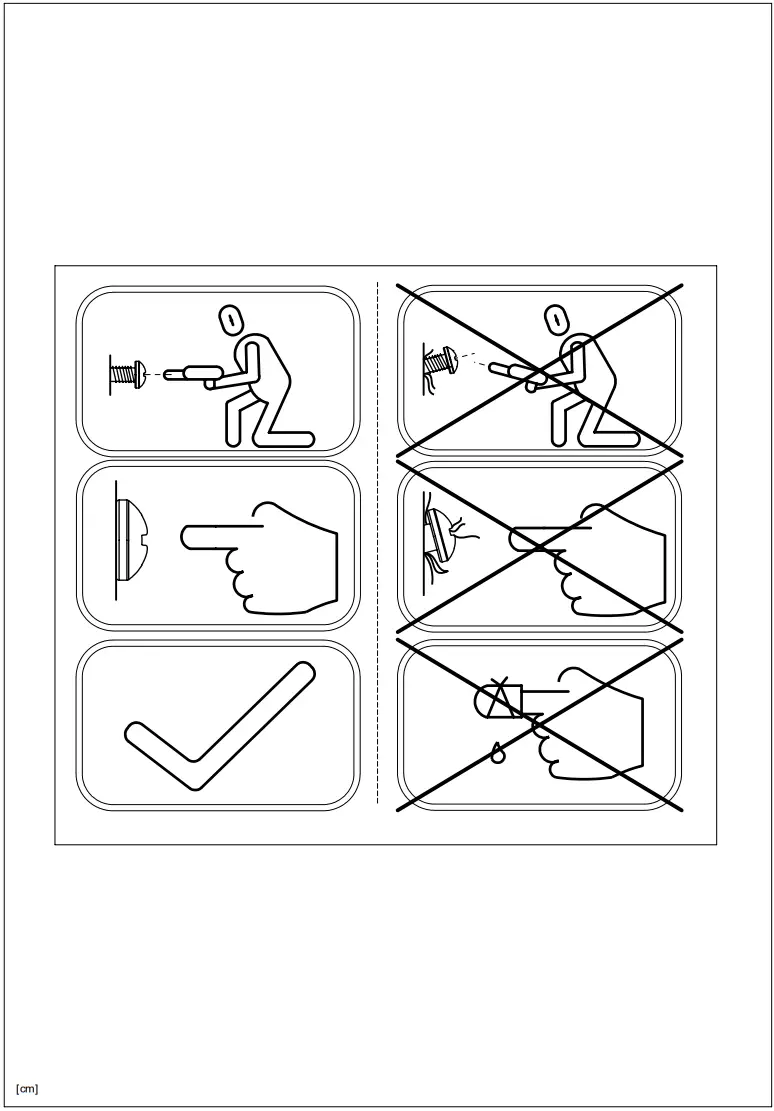 [cm]