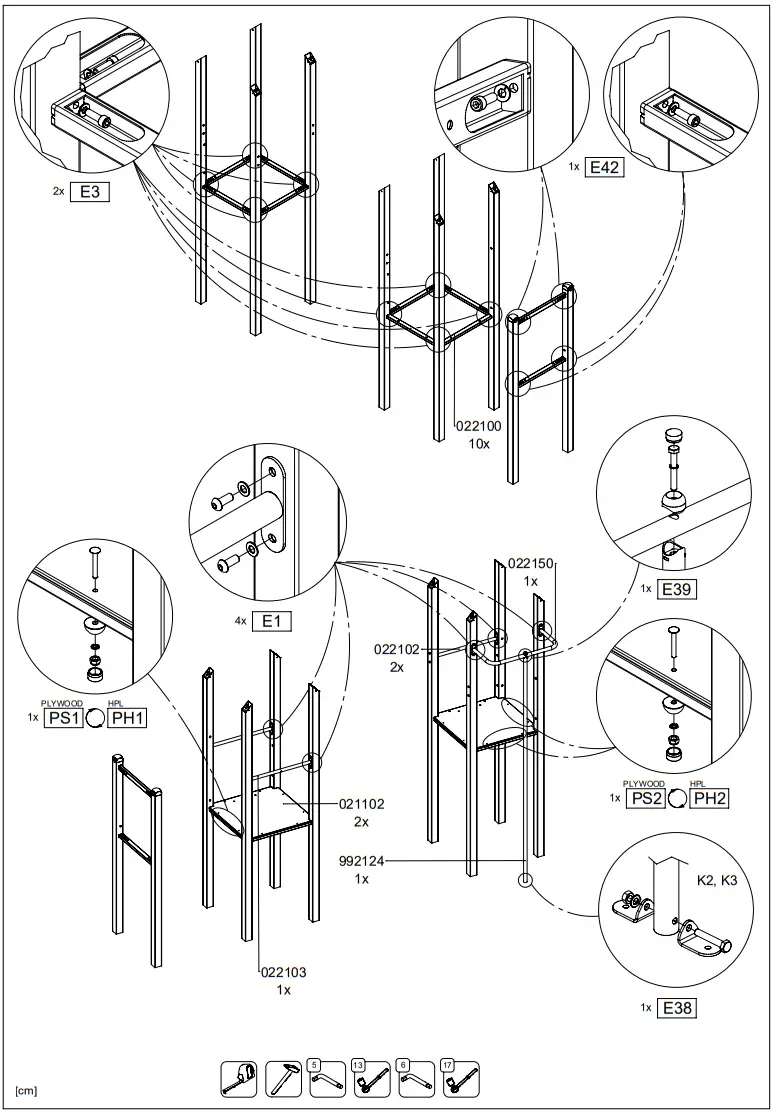 2x E3

1x E42

022100
10x

4x E1

022150
1x

1x E39

022102
2x

PLYWOOD HPL
1x PS1 PH1

021102
2x

PLYWOOD HPL
1x PS2 PH2

992124
1x

K2, K3

022103
1x

1x E38

5 13 6 17

[cm]