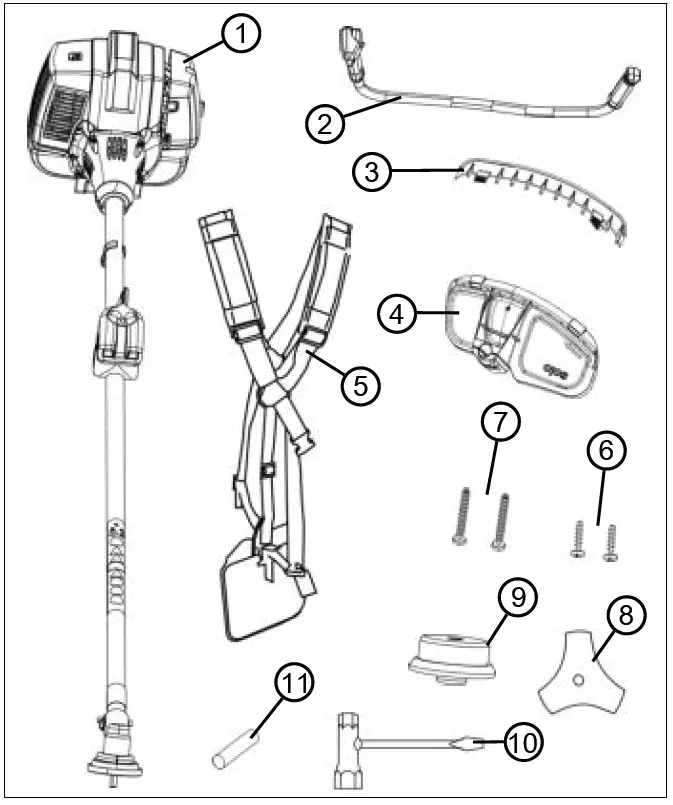 1
2
3
4
5
7
6
9
8
11
10