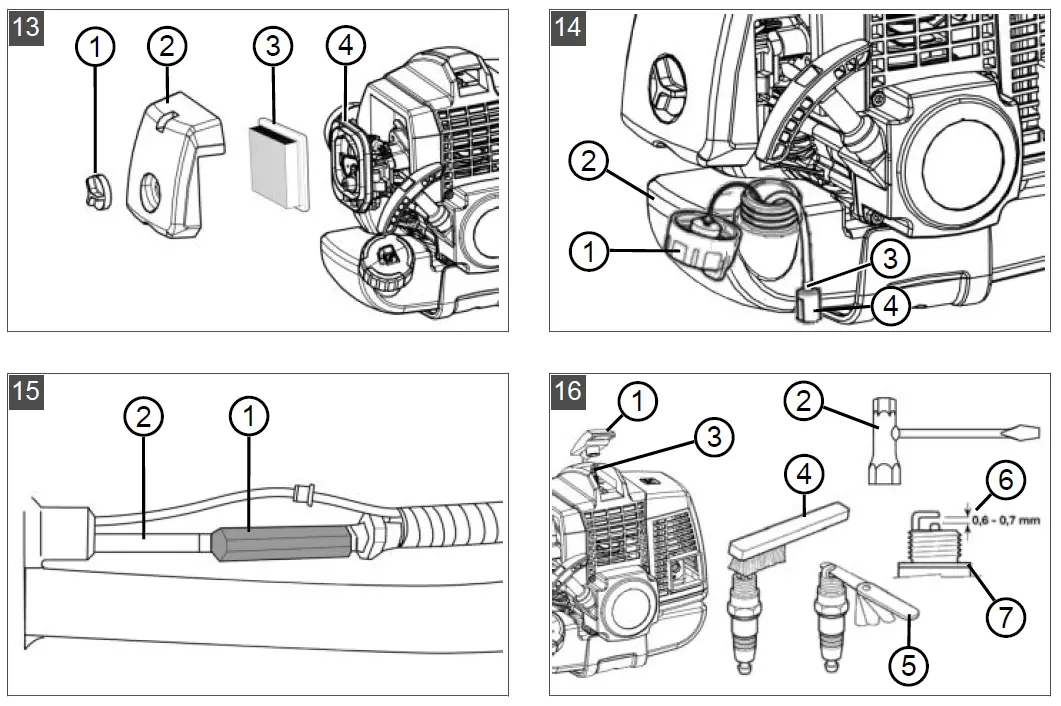 13
1
2
3
4

14
2
1
3
4

15
2
1

16
1
3
2
4
6
0,6 - 0,7 mm
7
5