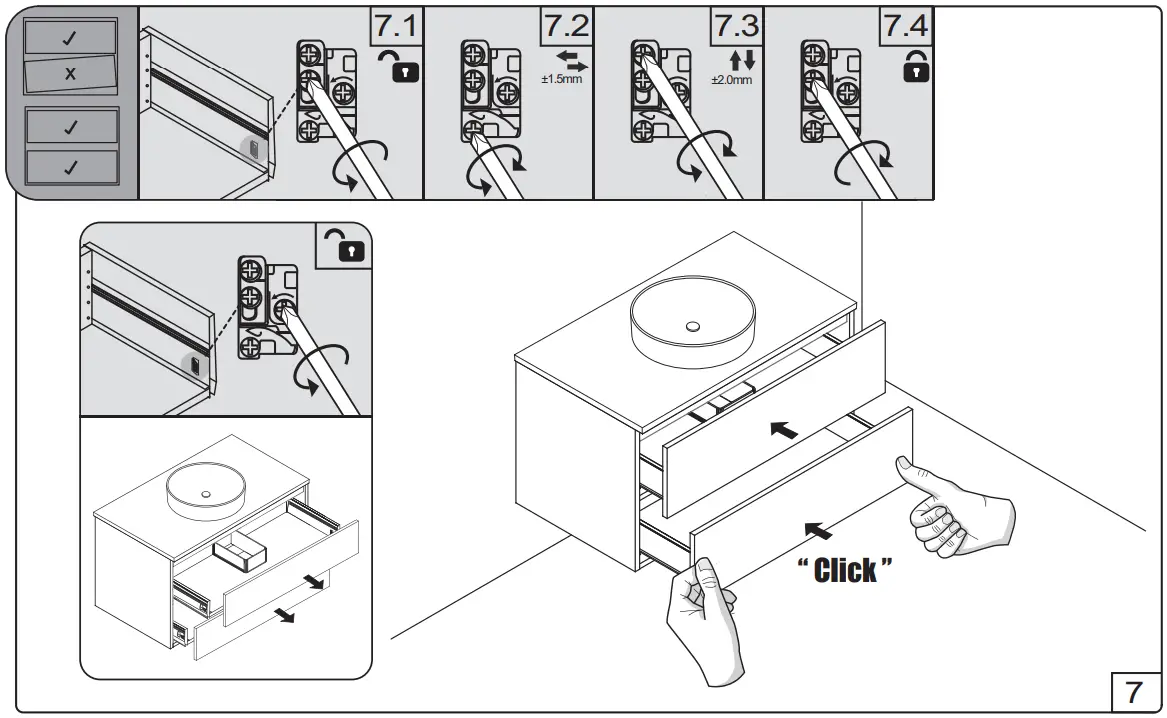 ✓
x
✓
✓
7.1
7.2
±1.5mm
7.3
±2.0mm
7.4
" Click "
7