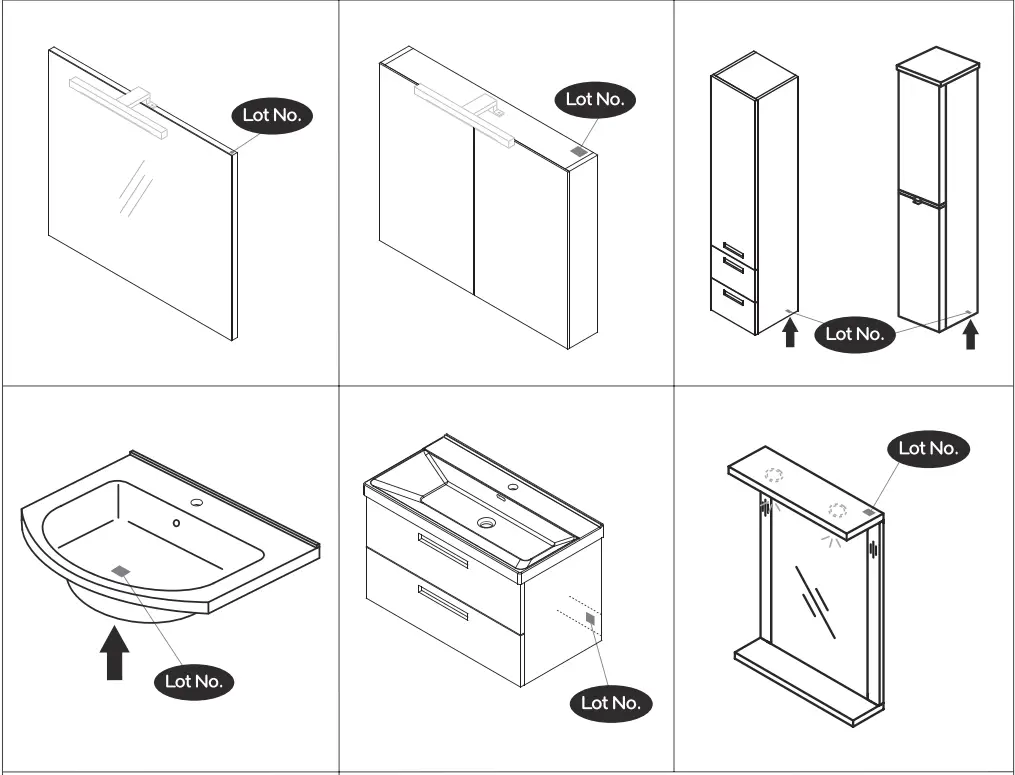 Lot No.

Lot No.

Lot No.

Lot No.

Lot No.

Lot No.