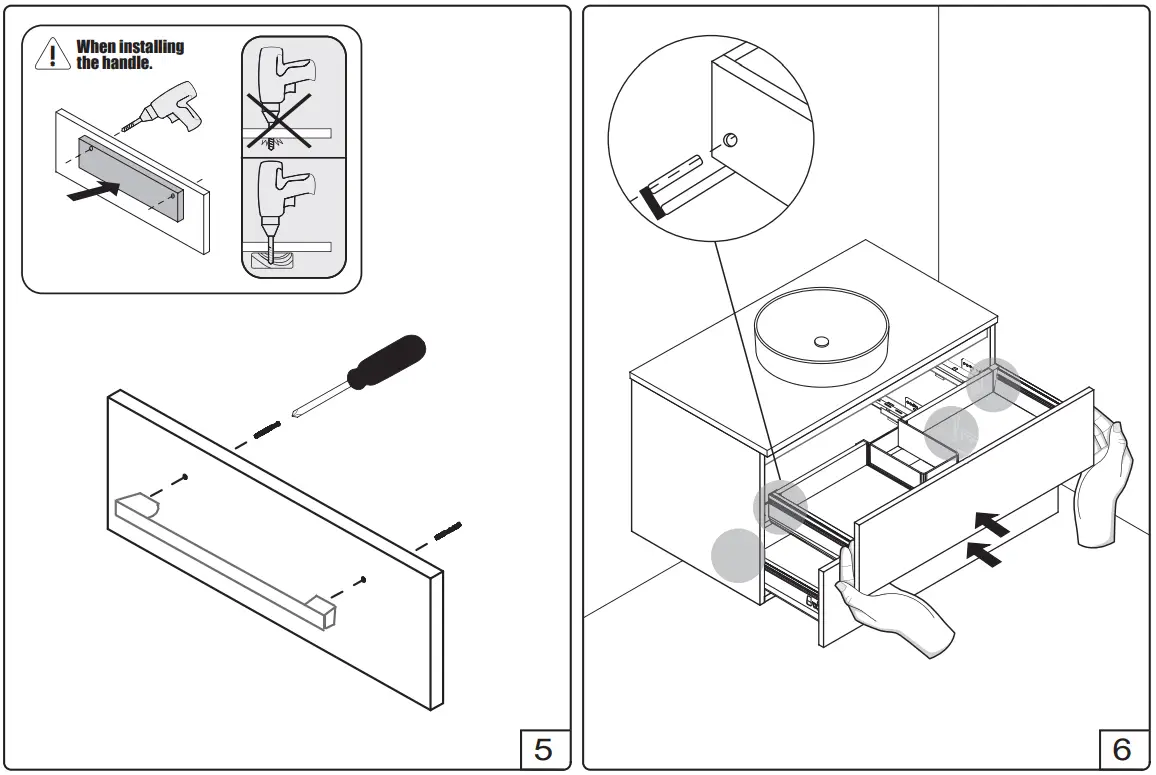 When installing the handle.

5

6