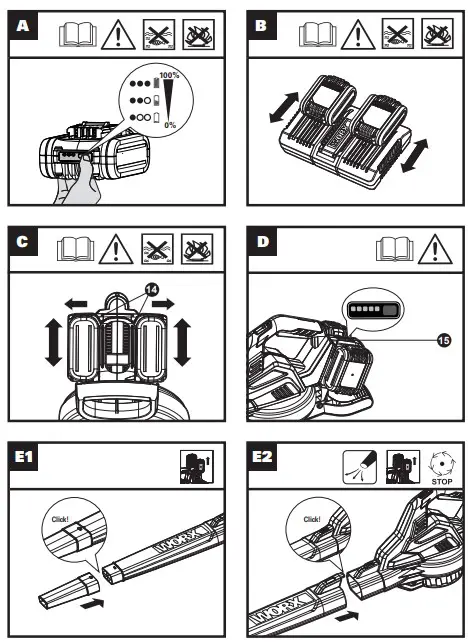 A

100%

0%

B

C

14

D

15

E1

Click!

WORX

E2

STOP

Click!

WORX