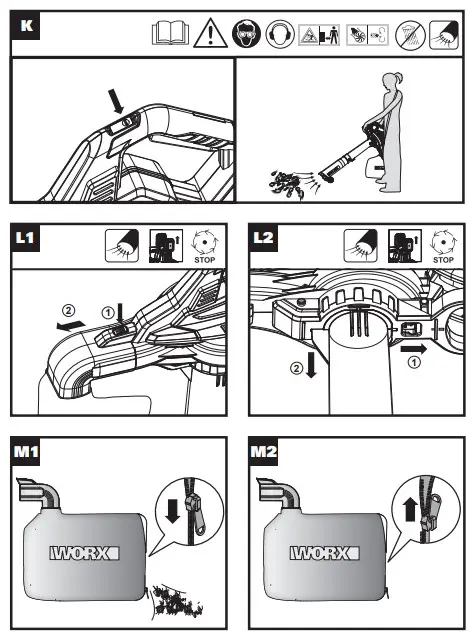 K

L1

STOP

②

①

L2

STOP

②

①

M1

WORX

M2

WORX