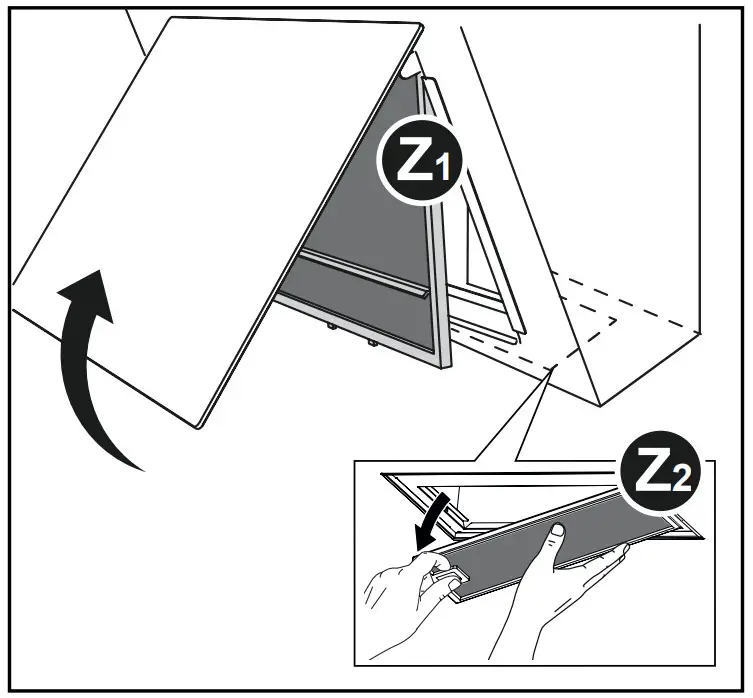 Z1

Z2