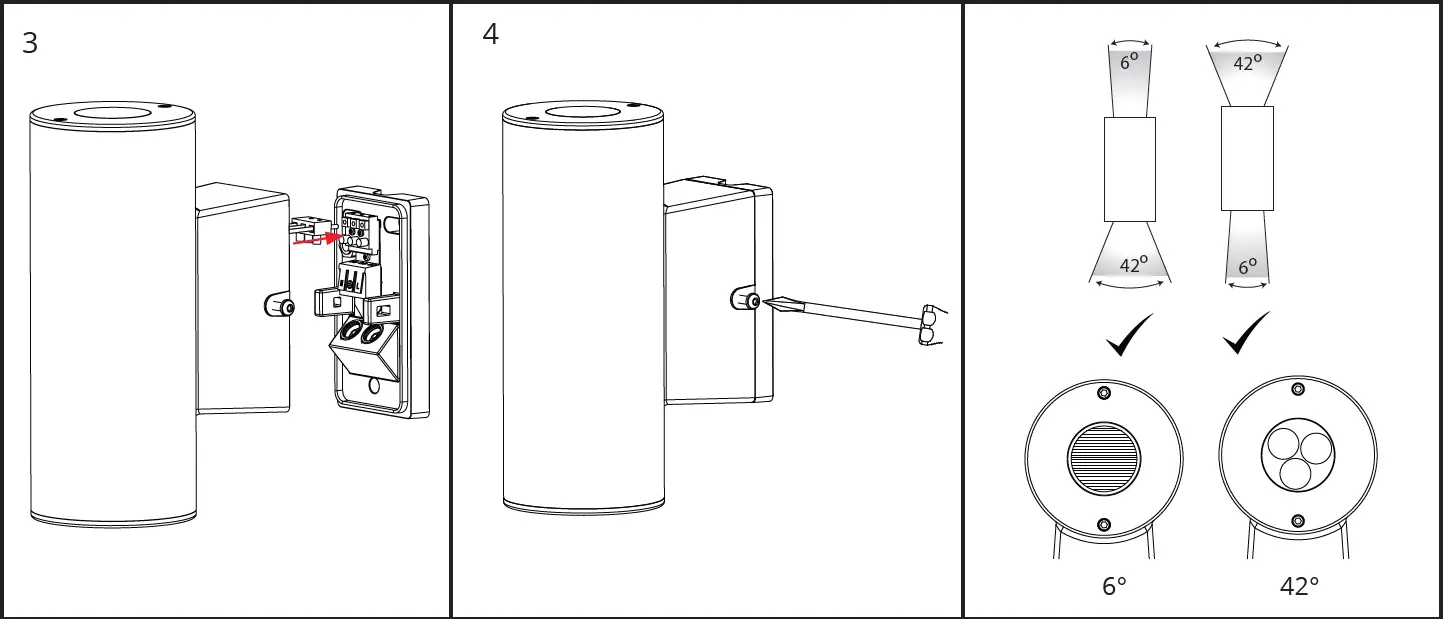 3

4

6°

42°

42°

6°

6°

42°