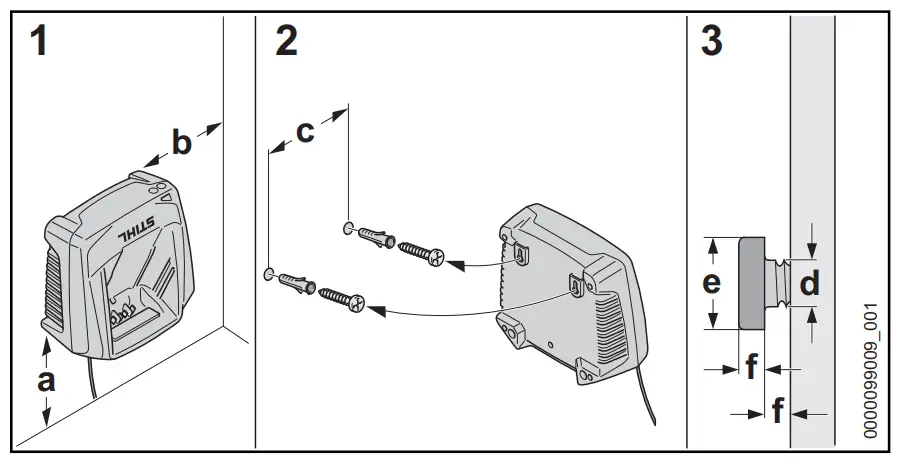 1

b

STIHL

a

2

c

3

e

d

f

f

0000099009_001