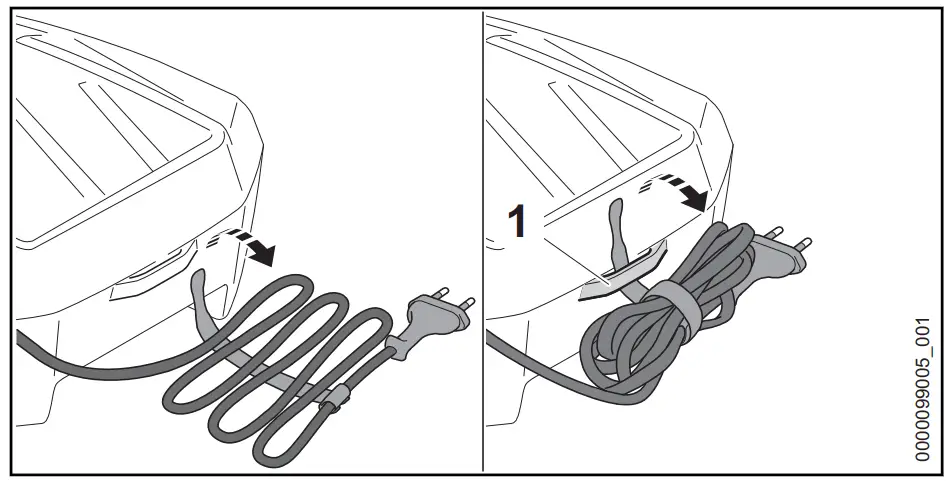 1

0000099005_001