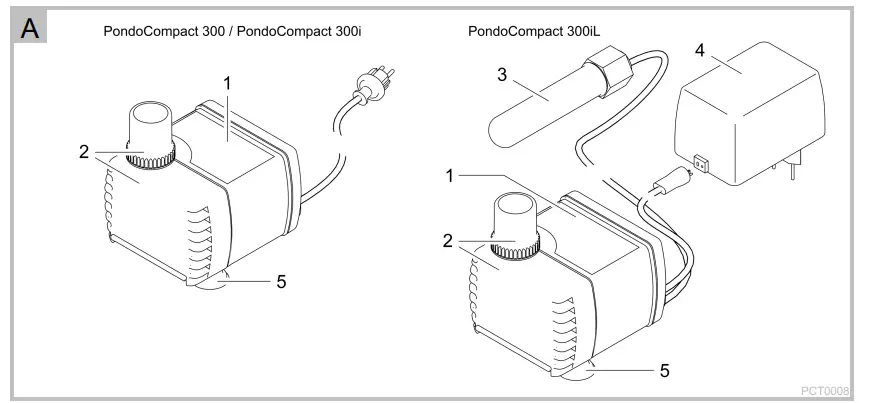 A

PondoCompact 300 / PondoCompact 300i

1

2

5

PondoCompact 300iL

3

4

1

2

5

PCT0008