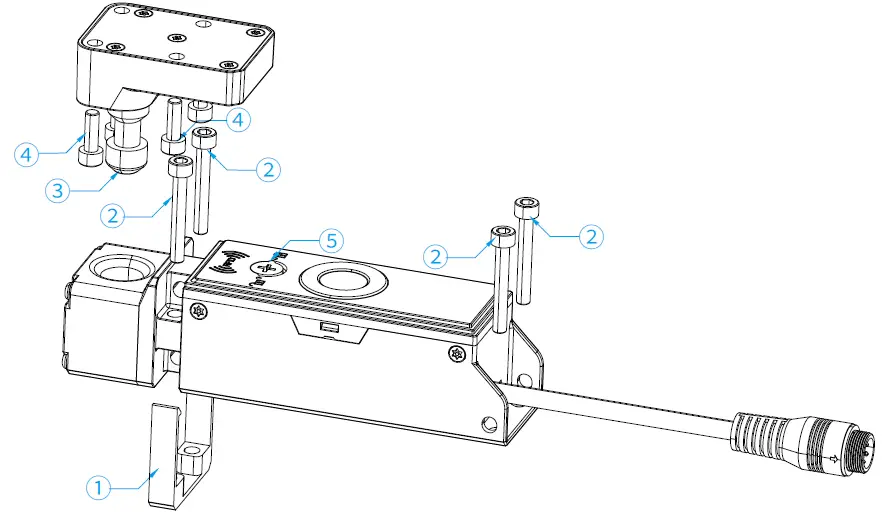 4
4
3
2
2
5
2
2
1