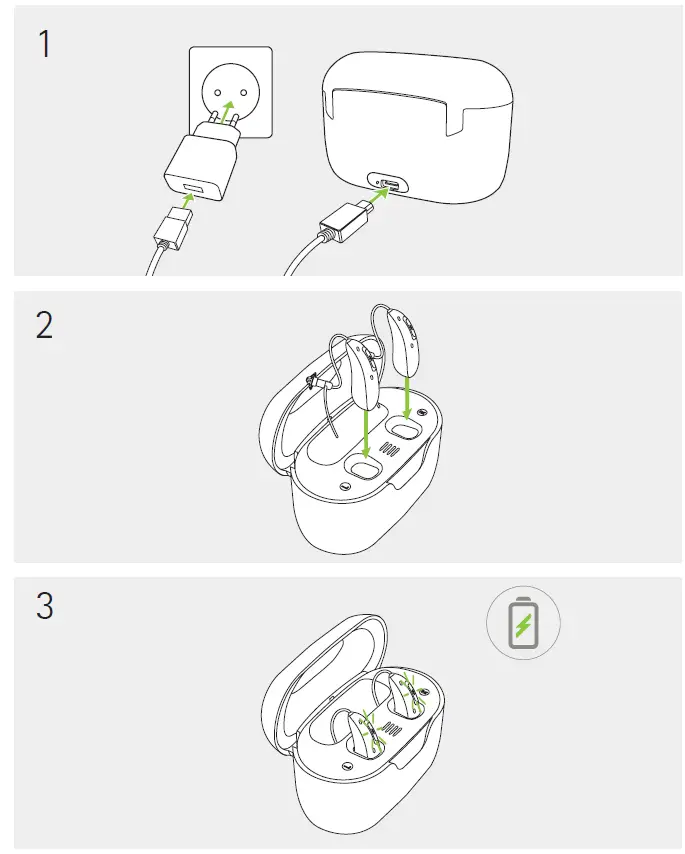 1

2

3