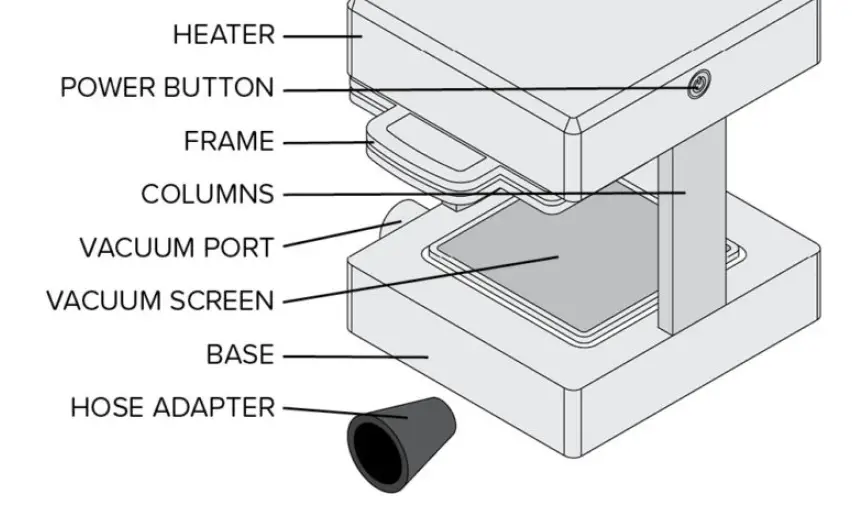 HEATER
POWER BUTTON
FRAME
COLUMNS
VACUUM PORT
VACUUM SCREEN
BASE
HOSE ADAPTER