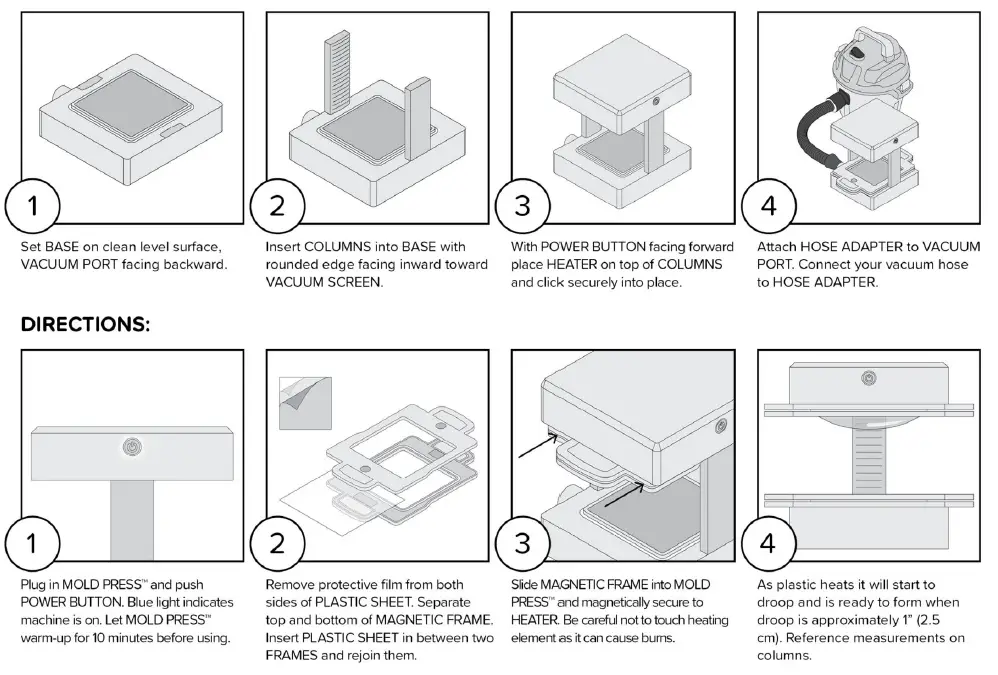 1

Set BASE on clean level surface, VACUUM PORT facing backward.

2

Insert COLUMNS into BASE with rounded edge facing inward toward VACUUM SCREEN.

3

With POWER BUTTON facing forward place HEATER on top of COLUMNS and click securely into place.

4

Attach HOSE ADAPTER to VACUUM PORT. Connect your vacuum hose to HOSE ADAPTER.

DIRECTIONS:

1

Plug in MOLD PRESS™ and push POWER BUTTON. Blue light indicates machine is on. Let MOLD PRESS™ warm-up for 10 minutes before using.

2

Remove protective film from both sides of PLASTIC SHEET. Separate top and bottom of MAGNETIC FRAME. Insert PLASTIC SHEET in between two FRAMES and rejoin them.

3

Slide MAGNETIC FRAME into MOLD PRESS™ and magnetically secure to HEATER. Be careful not to touch heating element as it can cause burns.

4

As plastic heats it will start to droop and is ready to form when droop is approximately 1" (2.5 cm). Reference measurements on columns.