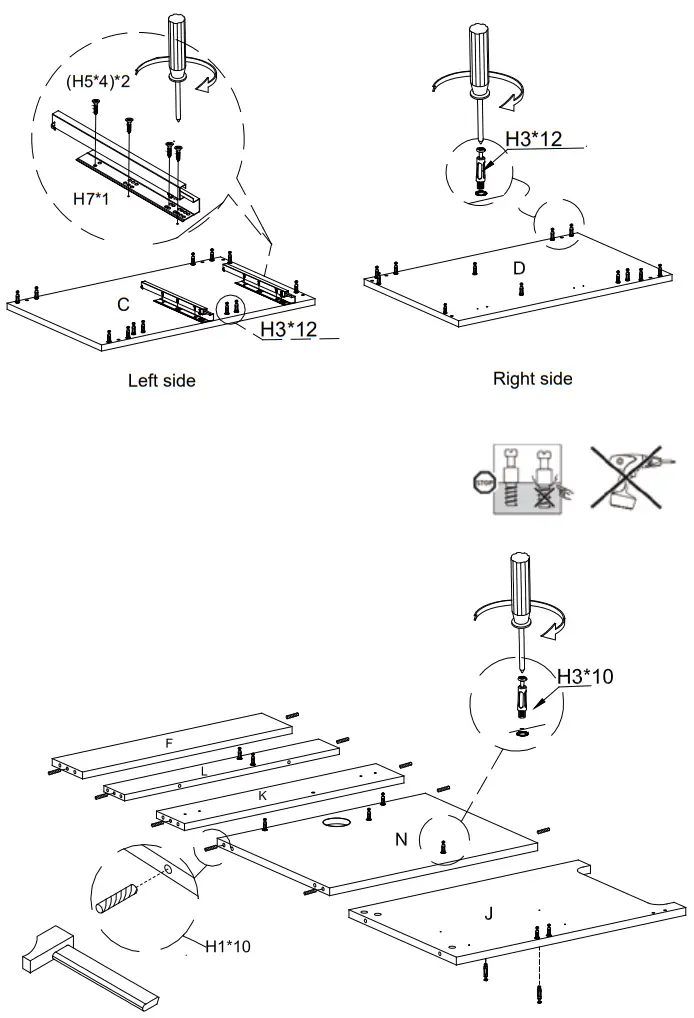 (H5*4)*2

H7*1

C

H3*12

Left side

H3*12

D

Right side

STOP

H3*10

F

L

K

N

J

H1*10