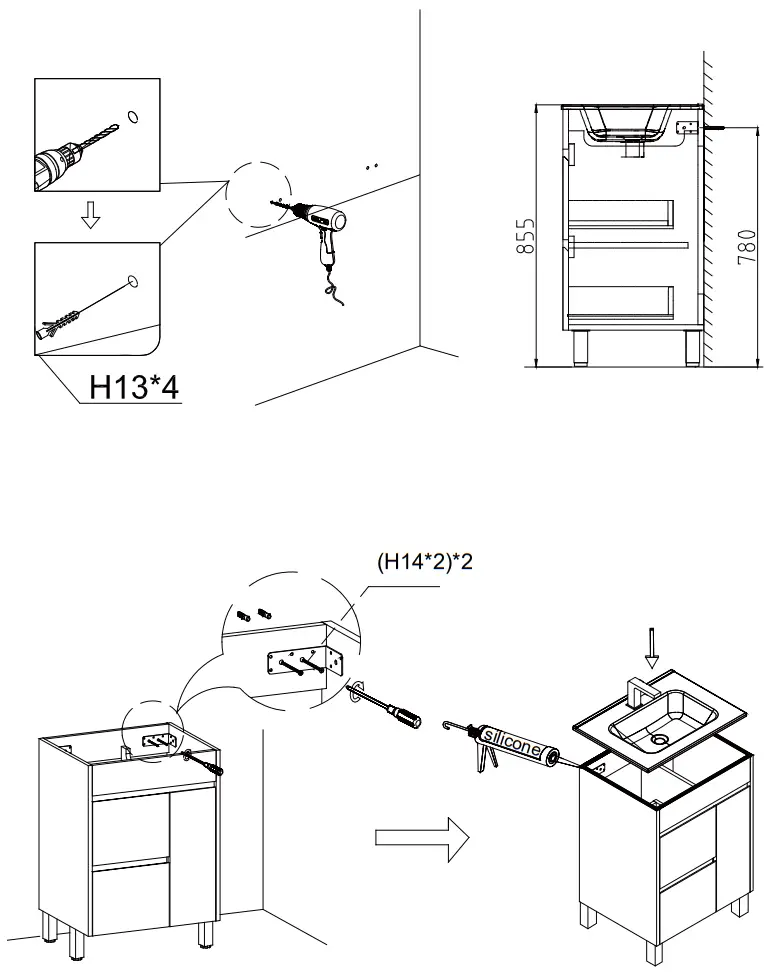 H13*4

855

780

(H14*2)*2

silicone