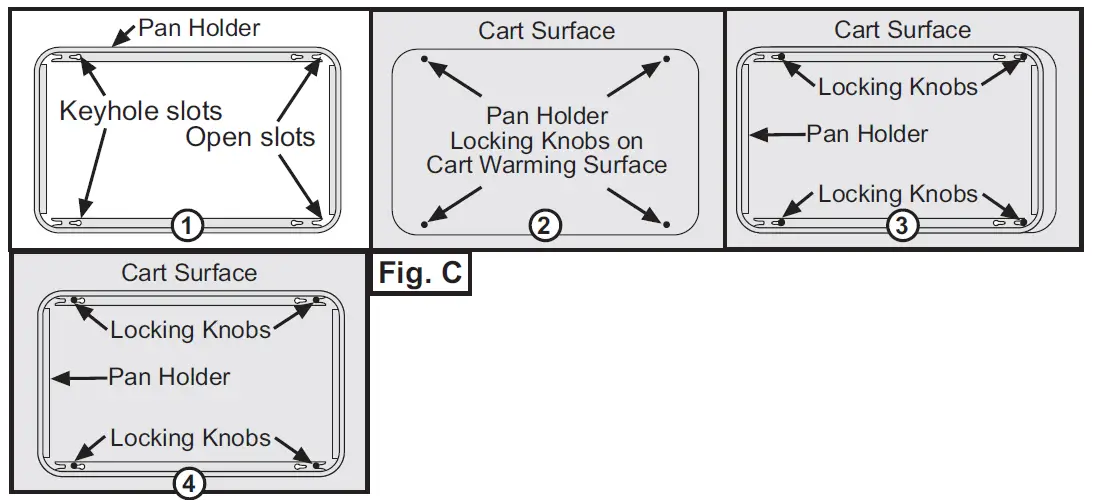 Pan Holder
Keyhole slots
Open slots
1

Cart Surface
Pan Holder
Locking Knobs on
Cart Warming Surface
2

Cart Surface
Locking Knobs
Pan Holder
Locking Knobs
3

Cart Surface
Locking Knobs
Pan Holder
Locking Knobs
4

Fig. C