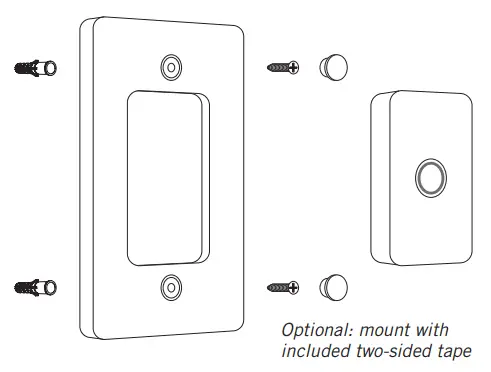 Optional: mount with included two-sided tape