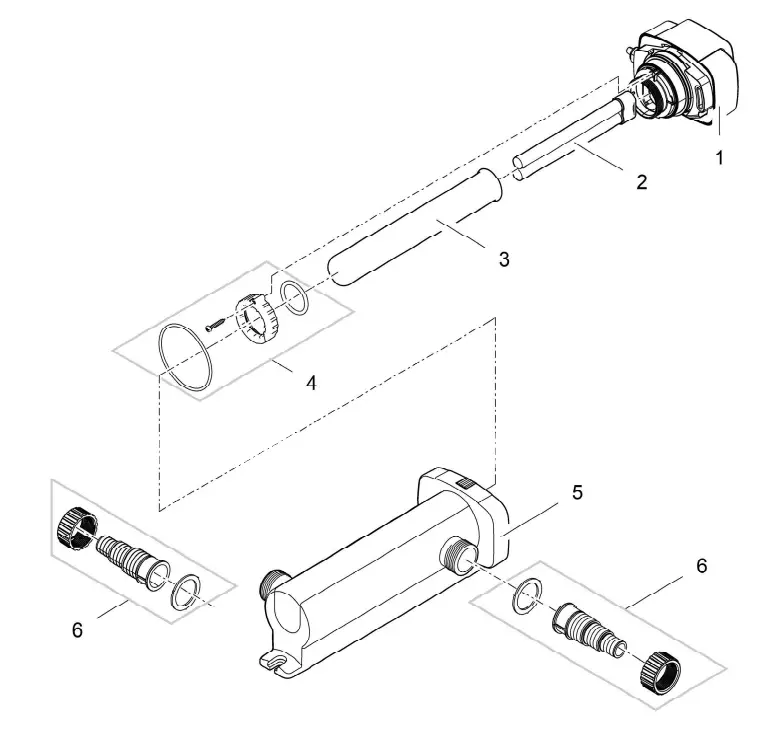 1
2
3
4
5
6
6