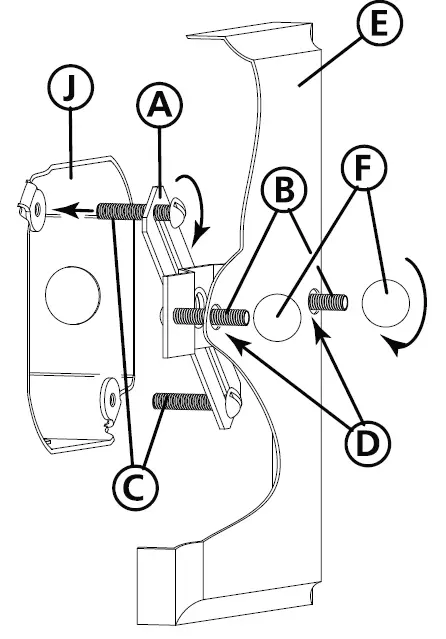 E
J
A
B
F
D
C