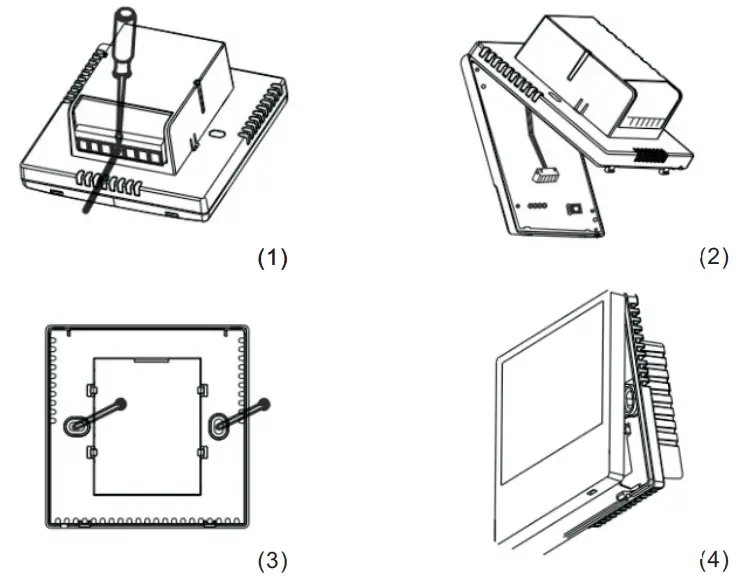 (1)

(2)

(3)

(4)