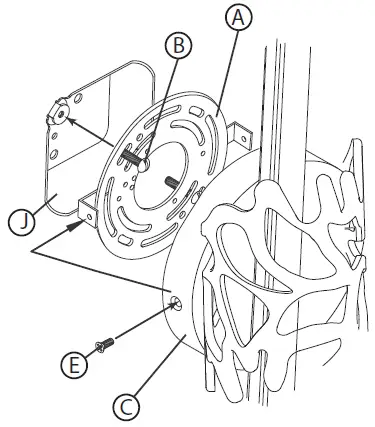 A
B
J
E
C