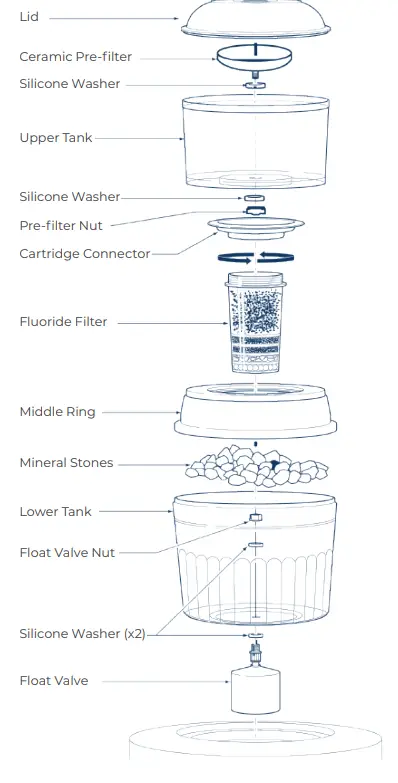 Lid

Ceramic Pre-filter

Silicone Washer

Upper Tank

Silicone Washer

Pre-filter Nut

Cartridge Connector

Fluoride Filter

Middle Ring

Mineral Stones

Lower Tank

Float Valve Nut

Silicone Washer (x2)

Float Valve