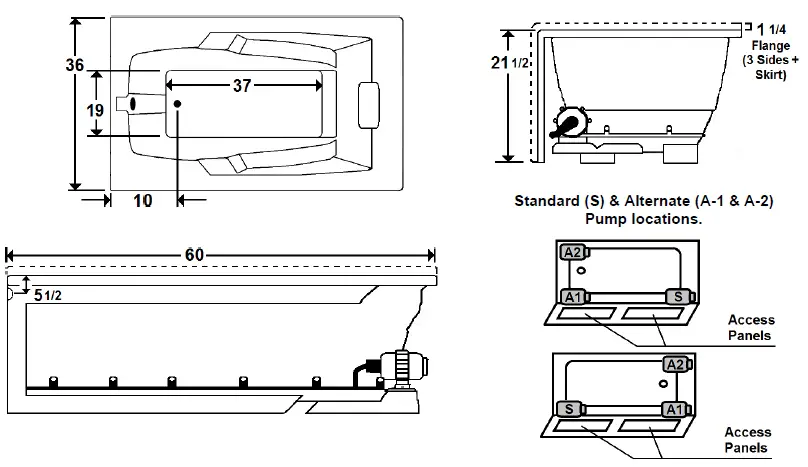 36

19

37

10

21 1/2

1 1/4
Flange
(3 Sides +
Skirt)

Standard (S) & Alternate (A-1 & A-2)
Pump locations.

60

5 1/2

A2

A1

S

Access
Panels

A2

S

A1

Access
Panels