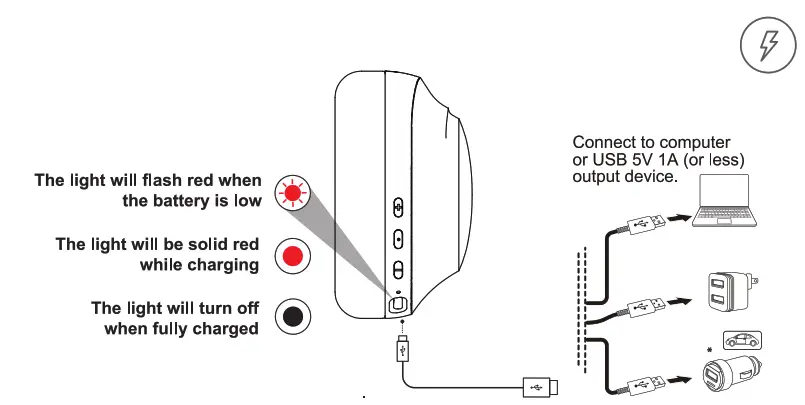 The light will flash red when the battery is low

The light will be solid red while charging

The light will turn off when fully charged

Connect to computer or USB 5V 1A (or less) output device.

*