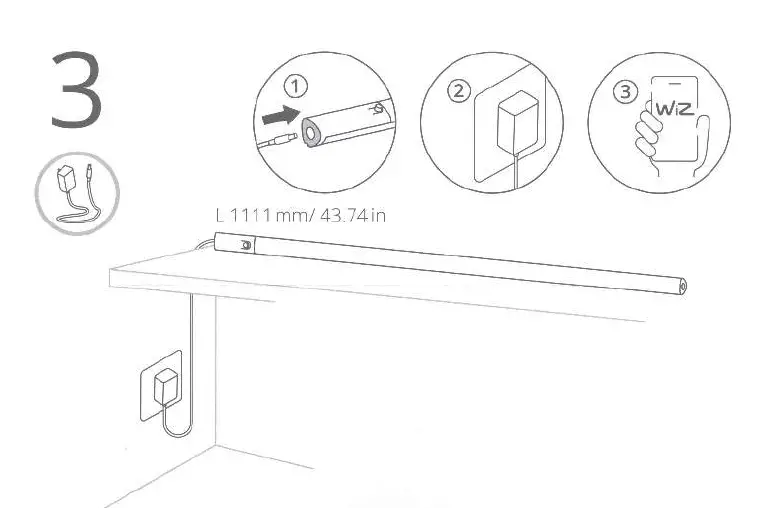 3

①

②

③

WiZ

L 1111 mm/ 43.74 in