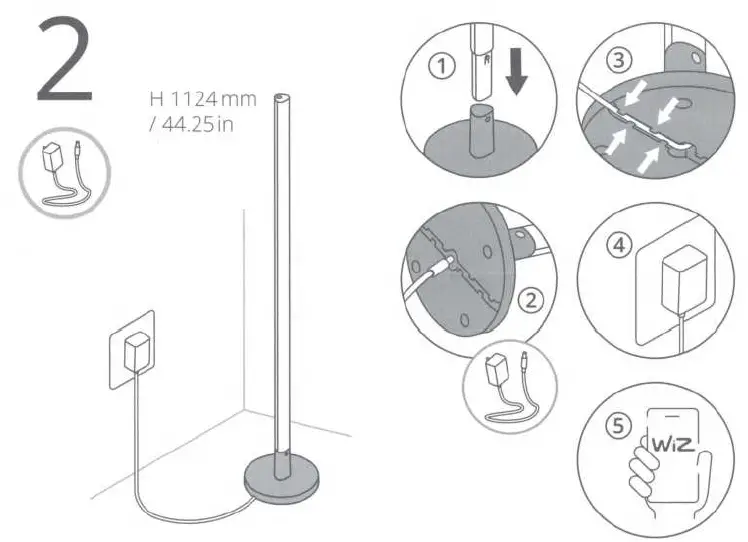 2

H 1124 mm / 44.25 in

①

③

②

④

⑤

WiZ