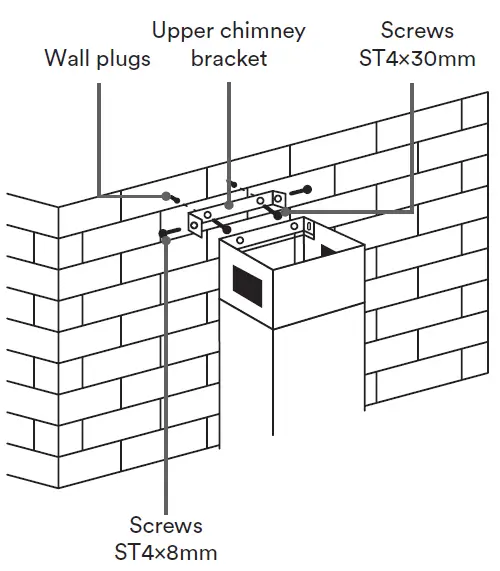 Wall plugs

Upper chimney bracket

Screws ST4×30mm

Screws ST4×8mm