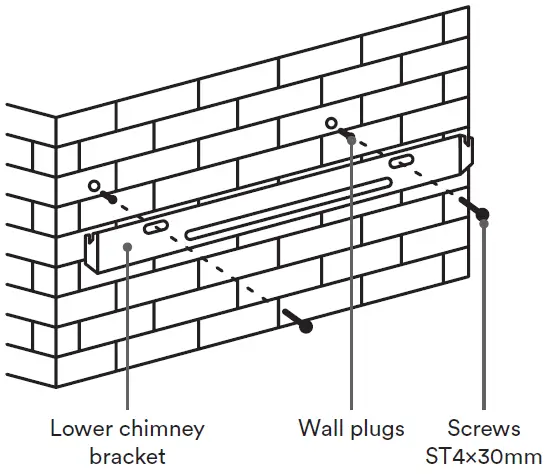 Lower chimney bracket

Wall plugs

Screws ST4×30mm