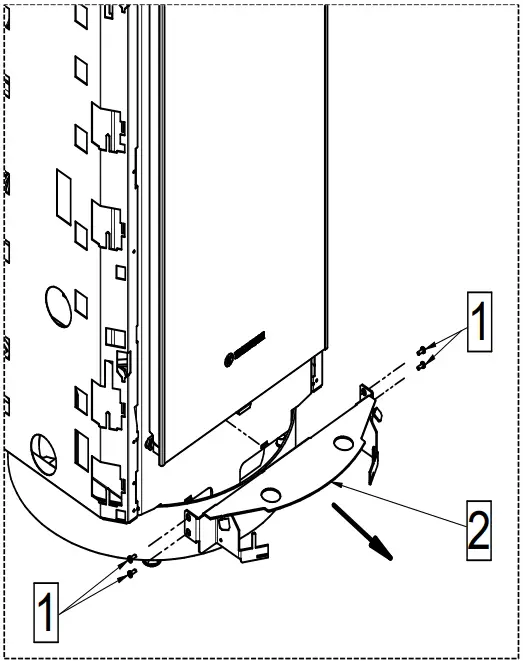 1

2

1