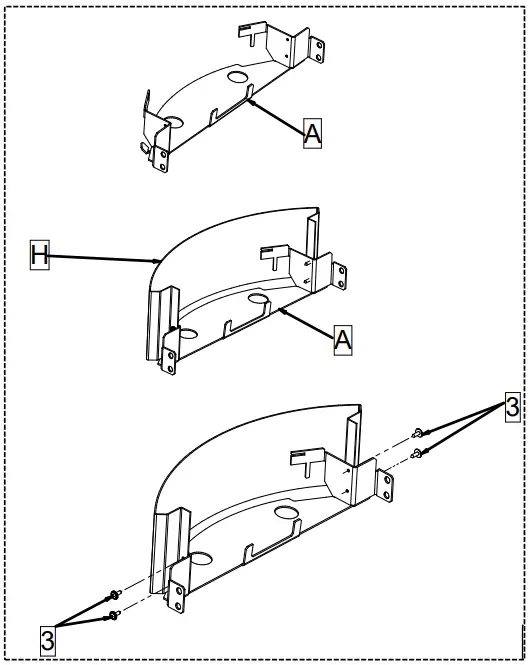 A

H

A

3

3